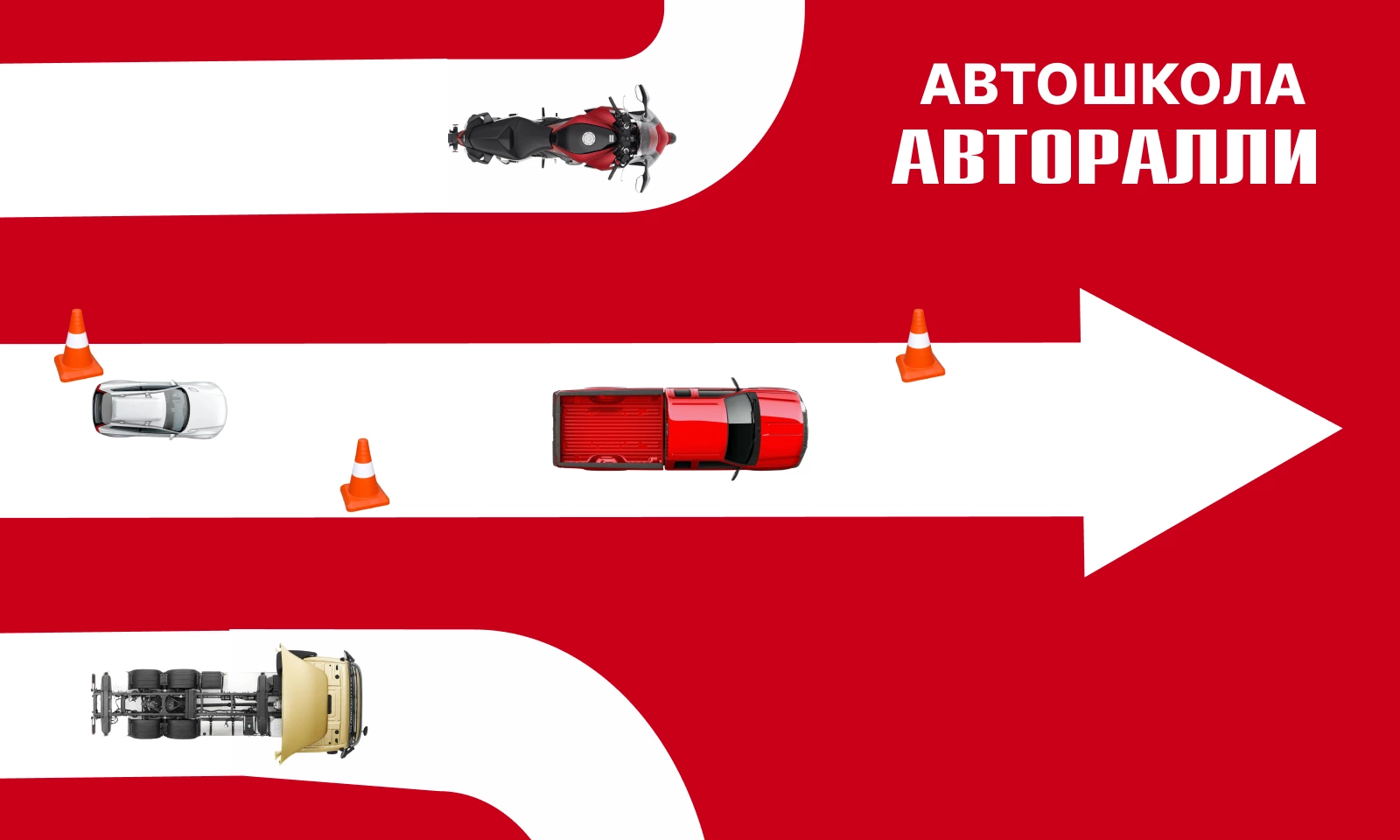 АВТОШКОЛА
АВТОРАЛЛИ